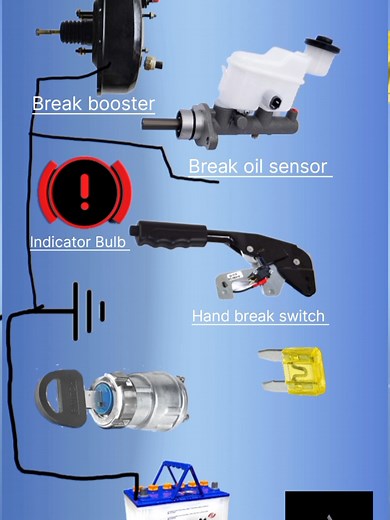 Break booster

Break oil sensor

Indicator Bulb

Hand break switch