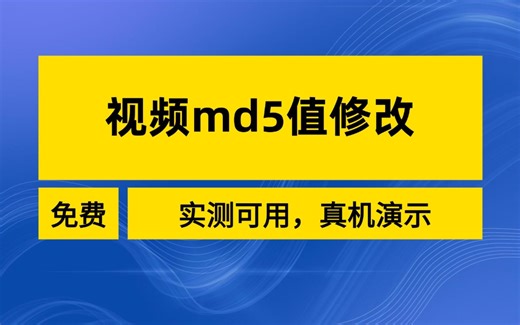 视频md5值修改

免费

实测可用，真机演示