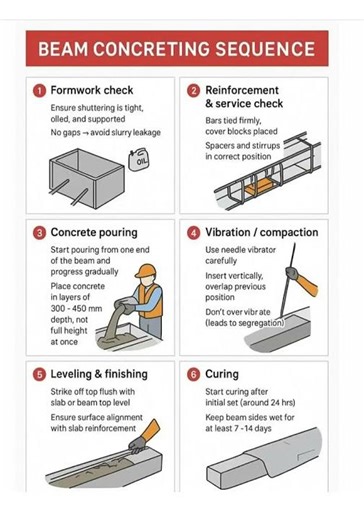 BEAM CONCRETING SEQUENCE

1 Formwork check

Ensure shuttering is tight, oiled, and supported

No gaps → avoid slurry leakage

OIL

2 Reinforcement & service check

Bars tied firmly, cover blocks placed

Spacers and stirrups in correct position

3 Concrete pouring

Start pouring from one end of the beam and progress gradually

Place concrete in layers of 300 - 450 mm depth, not full height at once

4 Vibration / compaction

Use needle vibrator carefully

Insert vertically, overlap previous position

Don't over vibrate (leads to segregation)

5 Leveling & finishing

Strike off top flush with slab or beam top level

Ensure surface alignment with slab reinforcement

6 Curing

Start curing after initial set (around 24 hrs)

Keep beam sides wet for at least 7 -14 days