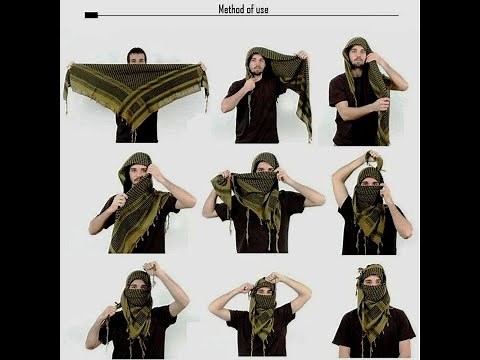 Method of use