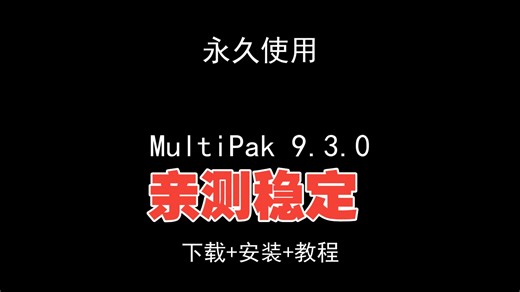 永久使用

MultiPak 9.3.0

亲测稳定

下载+安装+教程