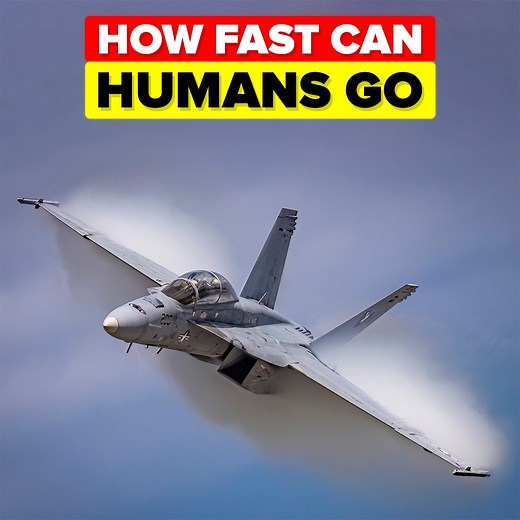 HOW FAST CAN
HUMANS GO

200