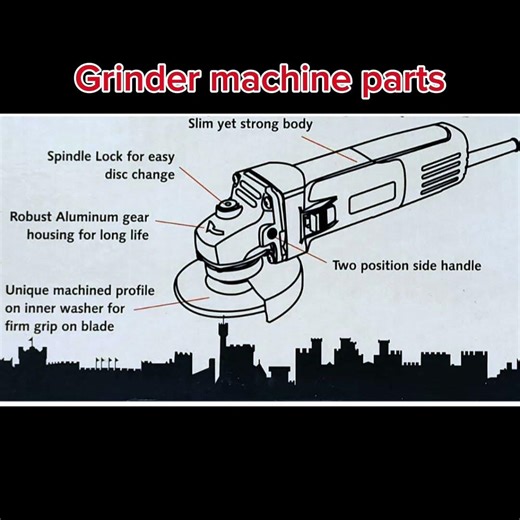 Grinder machine parts

Slim yet strong body

Spindle Lock for easy disc change

Robust Aluminum gear housing for long life

Two position side handle

Unique machined profile on inner washer for firm grip on blade