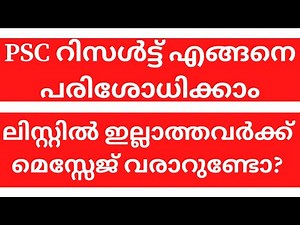 PSC റിസൾട്ട് എങ്ങനെ പരിശോധിക്കാം

ലിസ്റ്റിൽ ഇല്ലാത്തവർക്ക് മെസ്സേജ് വരാറുണ്ടോ?