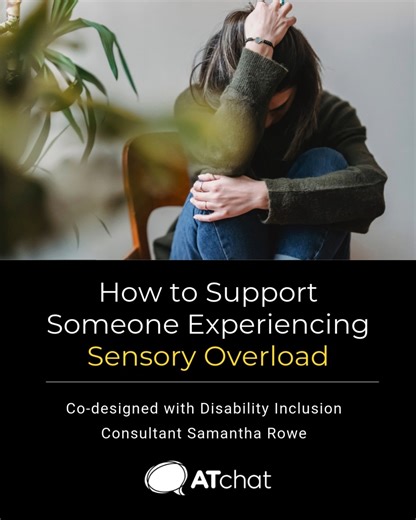 How to Support Someone Experiencing Sensory Overload

Co-designed with Disability Inclusion Consultant Samantha Rowe

ATchat