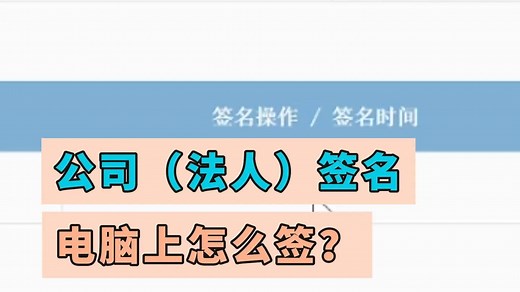 签名操作 / 签名时间

公司（法人）签名

电脑上怎么签？