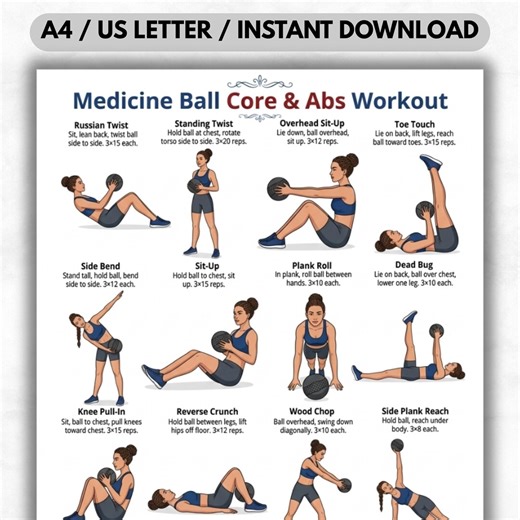 A4 / US LETTER / INSTANT DOWNLOAD

Medicine Ball Core & Abs Workout

Russian Twist
Sit, lean back, twist ball side to side. 3×15 each.

Standing Twist
Hold ball at chest, rotate torso side to side. 3×20 reps.

Overhead Sit-Up
Lie down, ball overhead, sit up. 3×12 reps.

Toe Touch
Lie on back, lift legs, reach ball toward toes. 3×15 reps.

Side Bend
Stand tall, hold ball, bend side to side. 3×12 each.

Sit-Up
Hold ball to chest, sit up. 3×15 reps.

Plank Roll
In plank, roll ball between hands. 3×10 each.

Dead Bug
Lie on back, ball over chest, lower one leg. 3×10 each.

Knee Pull-In
Sit, ball to chest, pull knees toward chest. 3×15 reps.

Reverse Crunch
Hold ball between legs, lift hips off floor. 3×12 reps.

Wood Chop
Ball overhead, swing down diagonally. 3×10 each.

Side Plank Reach
Hold ball, reach under body. 3×8 each.