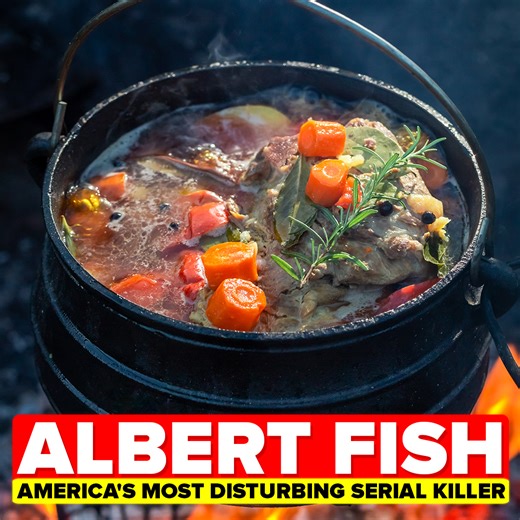 ALBERT FISH
AMERICA'S MOST DISTURBING SERIAL KILLER