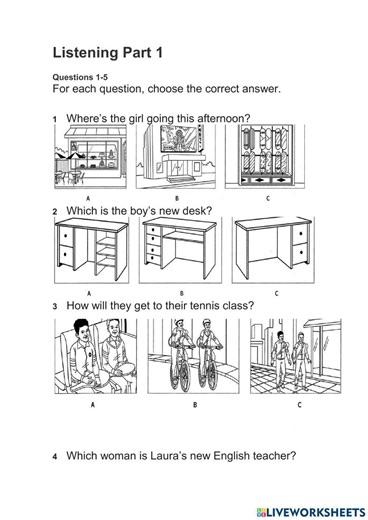 Listening Part 1

Questions 1-5
For each question, choose the correct answer.

1 Where's the girl going this afternoon?

A B C

2 Which is the boy's new desk?

A B C

3 How will they get to their tennis class?

A B C

4 Which woman is Laura's new English teacher?

LIVEWORKSHEETS