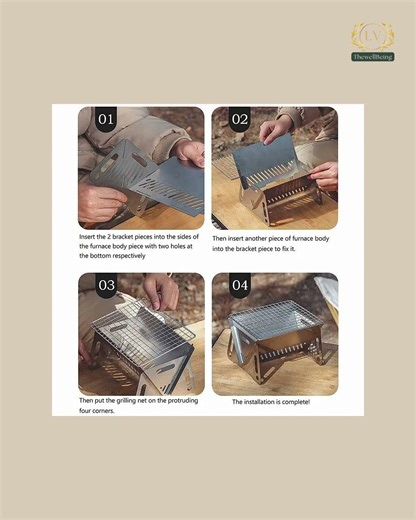 LV
ThewellBeing

01

Insert the 2 bracket pieces into the sides of the furnace body piece with two holes at the bottom respectively

02

Then insert another piece of furnace body into the bracket piece to fix it.

03

Then put the grilling net on the protruding four corners.

04

The installation is complete!