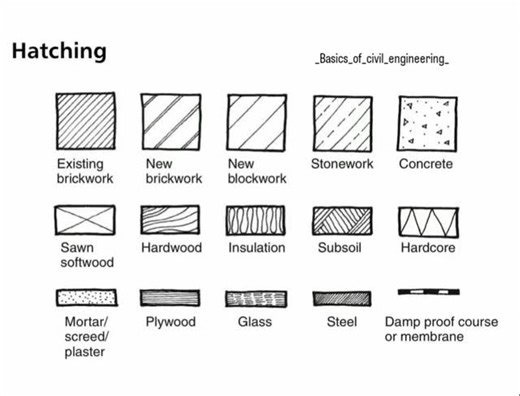 Hatching

_Basics_of_civil_engineering_

Existing brickwork

New brickwork

New blockwork

Stonework

Concrete

Sawn softwood

Hardwood

Insulation

Subsoil

Hardcore

Mortar/ screed/ plaster

Plywood

Glass

Steel

Damp proof course or membrane