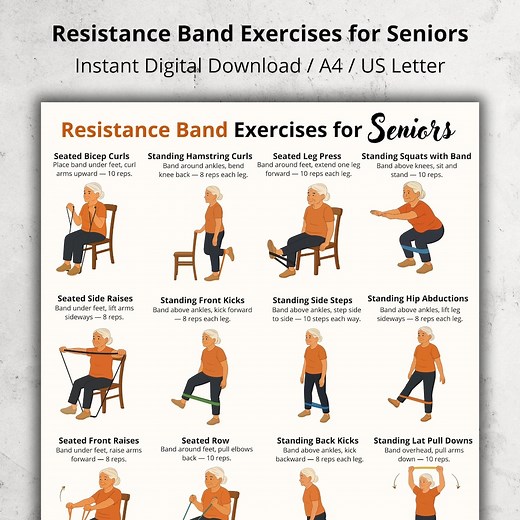 Resistance Band Exercises for Seniors
Instant Digital Download / A4 / US Letter

Resistance Band Exercises for Seniors

Seated Bicep Curls
Place band under feet, curl arms upward — 10 reps.

Standing Hamstring Curls
Band around ankles, bend knee back — 8 reps each leg.

Seated Leg Press
Band around feet, extend one leg forward — 10 reps each leg.

Standing Squats with Band
Band above knees, sit and stand — 10 reps.

Seated Side Raises
Band under feet, lift arms sideways — 8 reps.

Standing Front Kicks
Band above ankles, kick forward — 8 reps each leg.

Standing Side Steps
Band above ankles, step side to side — 10 steps each way.

Standing Hip Abductions
Band above ankles, lift leg sideways — 8 reps each leg.

Seated Front Raises
Band under feet, raise arms forward — 8 reps.

Seated Row
Band around feet, pull elbows back — 10 reps.

Standing Back Kicks
Band above ankles, kick backward — 8 reps each leg.

Standing Lat Pull Downs
Band overhead, pull arms down — 10 reps.