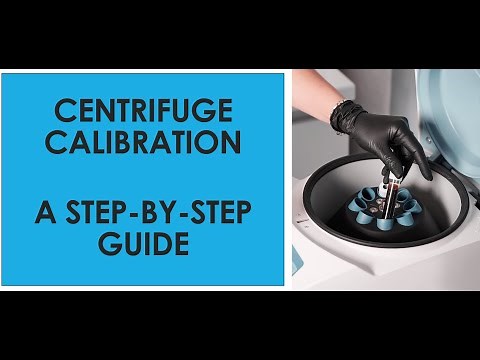 CENTRIFUGE CALIBRATION

A STEP-BY-STEP GUIDE