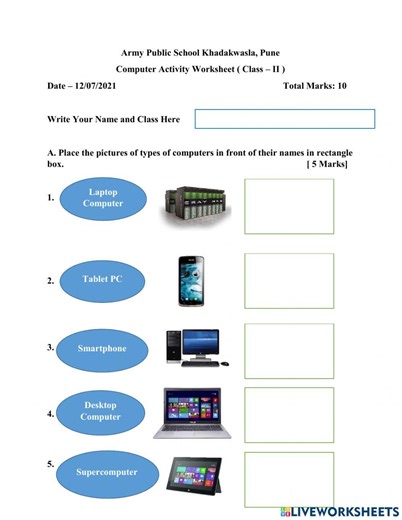 Army Public School Khadakwasla, Pune

Computer Activity Worksheet ( Class – II )

Date – 12/07/2021

Total Marks: 10

Write Your Name and Class Here

A. Place the pictures of types of computers in front of their names in rectangle box. [ 5 Marks]

1. Laptop Computer

CRAY

2. Tablet PC

3. Smartphone

4. Desktop Computer

5. Supercomputer

LIVEWORKSHEETS