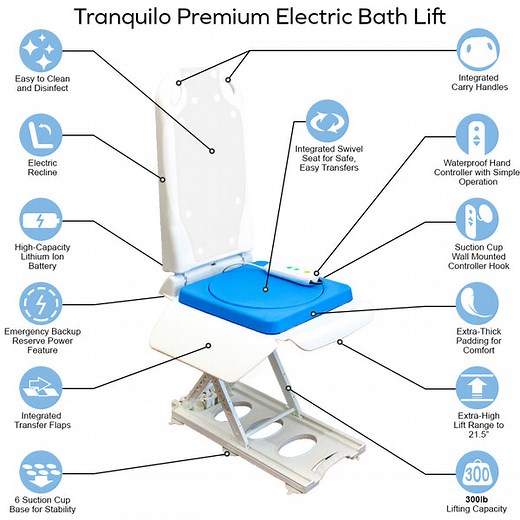 Tranquilo Premium Electric Bath Lift

Easy to Clean and Disinfect

Electric Recline

High-Capacity Lithium Ion Battery

Emergency Backup Reserve Power Feature

Integrated Transfer Flaps

6 Suction Cup Base for Stability

Integrated Swivel Seat for Safe, Easy Transfers

Integrated Carry Handles

Waterproof Hand Controller with Simple Operation

Suction Cup Wall Mounted Controller Hook

Extra-Thick Padding for Comfort

Extra-High Lift Range to 21.5"

300

300lb Lifting Capacity