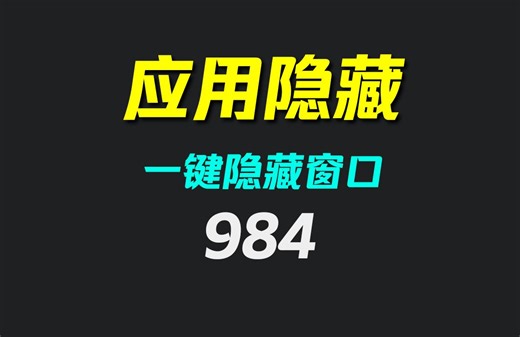 应用隐藏

一键隐藏窗口

984