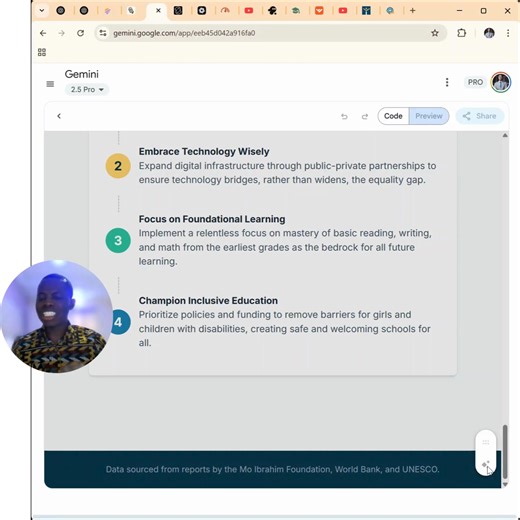 gemini.google.com/app/eeb45d042a916fa0

Gemini
2.5 Pro

PRO

Code Preview Share

2 Embrace Technology Wisely
Expand digital infrastructure through public-private partnerships to ensure technology bridges, rather than widens, the equality gap.

3 Focus on Foundational Learning
Implement a relentless focus on mastery of basic reading, writing, and math from the earliest grades as the bedrock for all future learning.

4 Champion Inclusive Education
Prioritize policies and funding to remove barriers for girls and children with disabilities, creating safe and welcoming schools for all.

Data sourced from reports by the Mo Ibrahim Foundation, World Bank, and UNESCO.