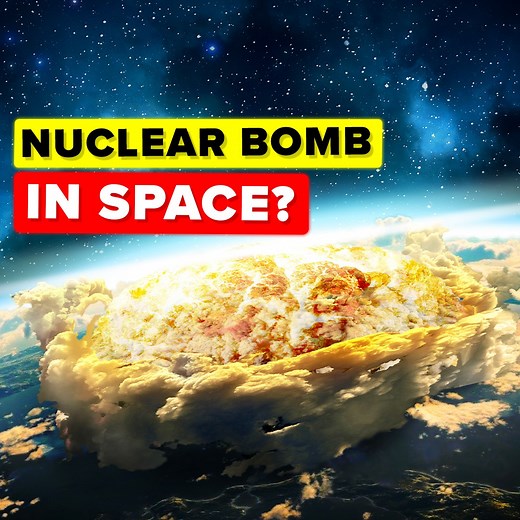 NUCLEAR BOMB
IN SPACE?