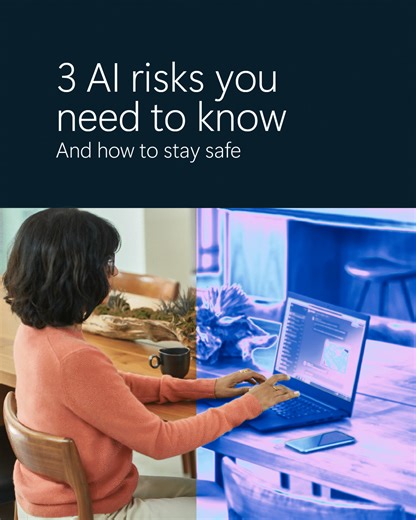 3 AI risks you need to know
And how to stay safe