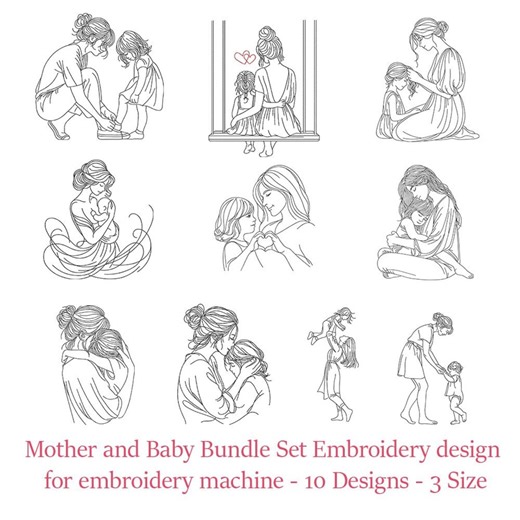 Mother and Baby Bundle Set Embroidery design for embroidery machine - 10 Designs - 3 Size