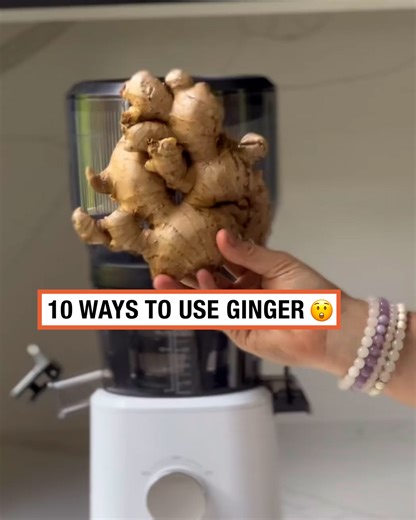 10 WAYS TO USE GINGER 😲