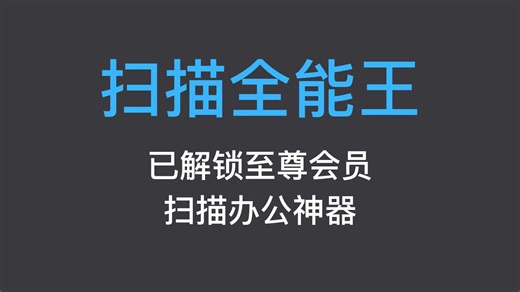 扫描全能王

已解锁至尊会员
扫描办公神器