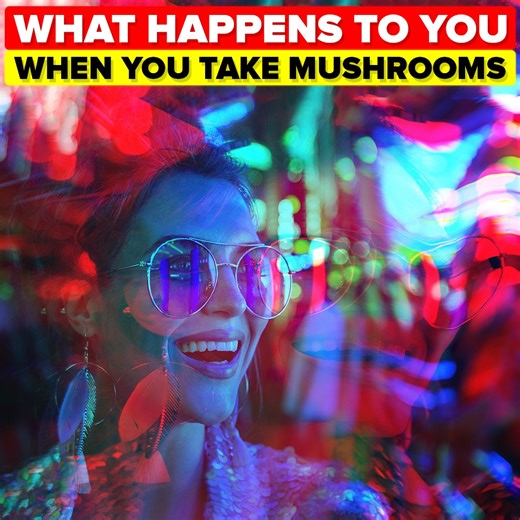 WHAT HAPPENS TO YOU
WHEN YOU TAKE MUSHROOMS