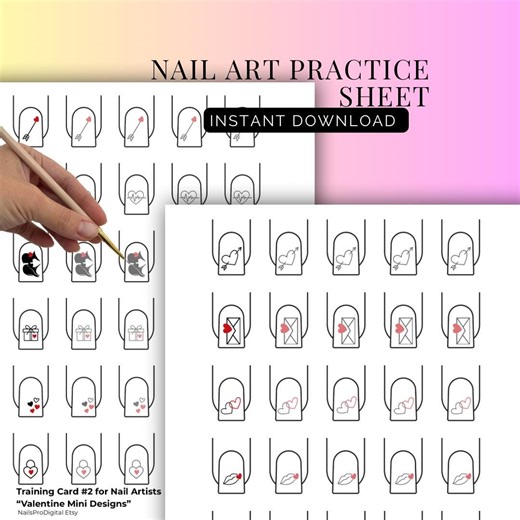 NAIL ART PRACTICE SHEET

INSTANT DOWNLOAD

Training Card #2 for Nail Artists
"Valentine Mini Designs"
NailsProDigital Etsy