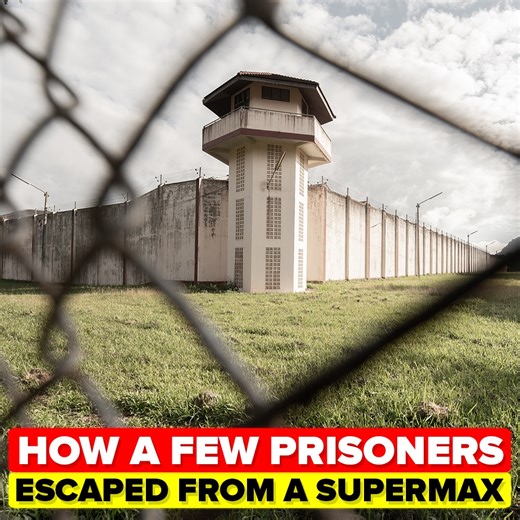 HOW A FEW PRISONERS
ESCAPED FROM A SUPERMAX