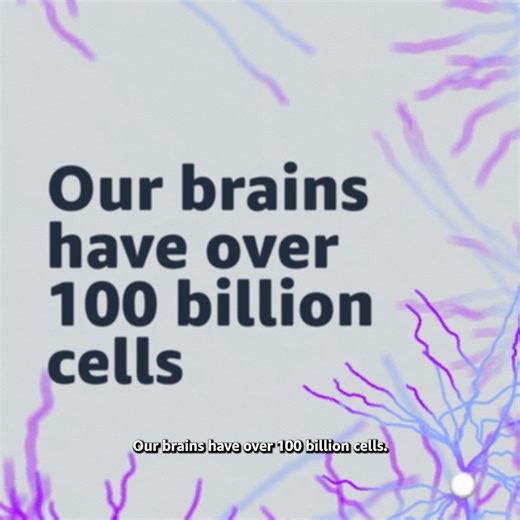 Our brains have over 100 billion cells

Our brains have over 100 billion cells.