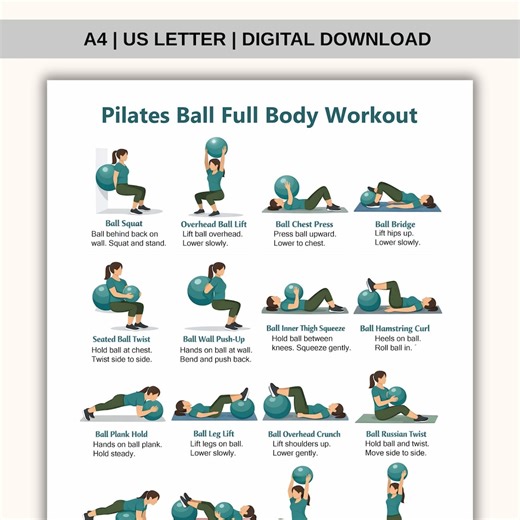 A4 | US LETTER | DIGITAL DOWNLOAD

Pilates Ball Full Body Workout

Ball Squat
Ball behind back on wall. Squat and stand.

Overhead Ball Lift
Lift ball overhead. Lower slowly.

Ball Chest Press
Press ball upward. Lower to chest.

Ball Bridge
Lift hips up. Lower slowly.

Seated Ball Twist
Hold ball at chest. Twist side to side.

Ball Wall Push-Up
Hands on ball at wall. Bend and push back.

Ball Inner Thigh Squeeze
Hold ball between knees. Squeeze gently.

Ball Hamstring Curl
Heels on ball. Roll ball in.

Ball Plank Hold
Hands on ball plank. Hold steady.

Ball Leg Lift
Lift legs on ball. Lower slowly.

Ball Overhead Crunch
Lift shoulders up. Lower gently.

Ball Russian Twist
Hold ball and twist. Move side to side.