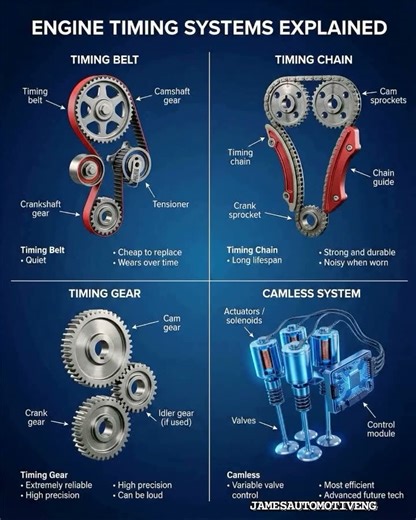 ENGINE TIMING SYSTEMS EXPLAINED

TIMING BELT

Timing belt

Camshaft gear

Tensioner

Crankshaft gear

Timing Belt
• Quiet

• Cheap to replace
• Wears over time

TIMING CHAIN

Cam sprockets

Timing chain

Chain guide

Crank sprocket

Timing Chain
• Long lifespan

• Strong and durable
• Noisy when worn

TIMING GEAR

Cam gear

Crank gear

Idler gear (if used)

Timing Gear
• Extremely reliable
• High precision

• High precision
• Can be loud

CAMLESS SYSTEM

Actuators / solenoids

Valves

Control module

Camless
• Variable valve control

• Most efficient
• Advanced future tech

JAMESAUTOMOTIVENG