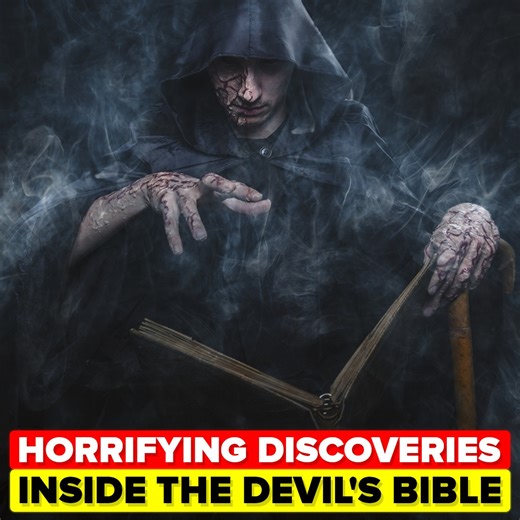 HORRIFYING DISCOVERIES
INSIDE THE DEVIL'S BIBLE