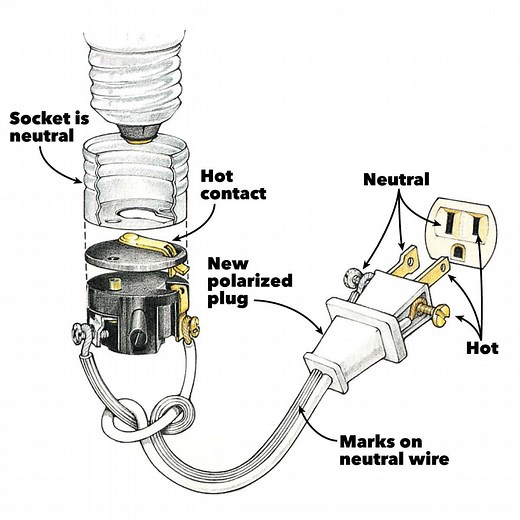 Socket is neutral

Hot contact

Neutral

New polarized plug

Hot

Marks on neutral wire