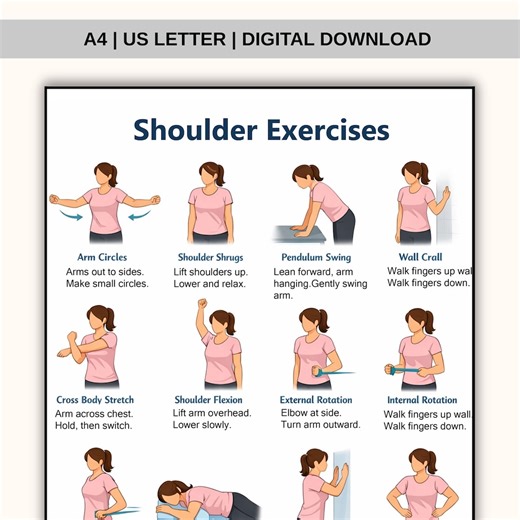 A4 | US LETTER | DIGITAL DOWNLOAD

Shoulder Exercises

Arm Circles
Arms out to sides.
Make small circles.

Shoulder Shrugs
Lift shoulders up.
Lower and relax.

Pendulum Swing
Lean forward, arm hanging.Gently swing arm.

Wall Crall
Walk fingers up wal
Walk fingers down.

Cross Body Stretch
Arm across chest.
Hold, then switch.

Shoulder Flexion
Lift arm overhead.
Lower slowly.

External Rotation
Elbow at side.
Turn arm outward.

Internal Rotation
Walk fingers up wall
Walk fingers down.