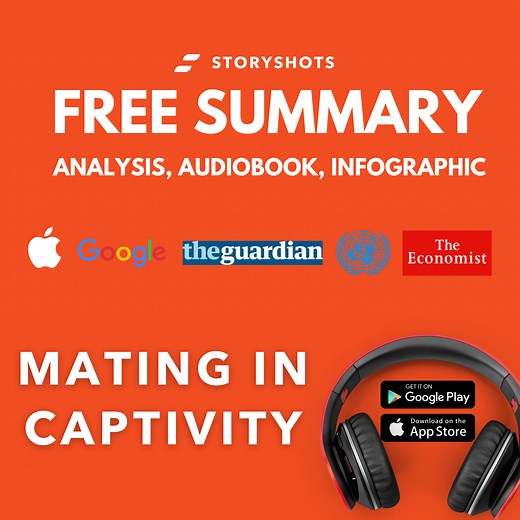 STORYSHOTS

FREE SUMMARY

ANALYSIS, AUDIOBOOK, INFOGRAPHIC

Google theguardian The Economist

MATING IN CAPTIVITY

GET IT ON Google Play

Download on the App Store