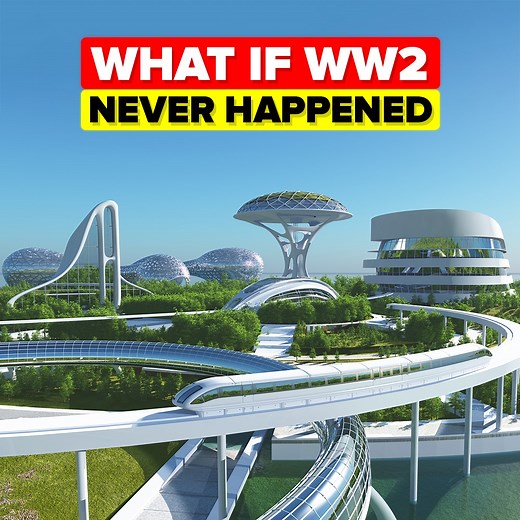 WHAT IF WW2
NEVER HAPPENED