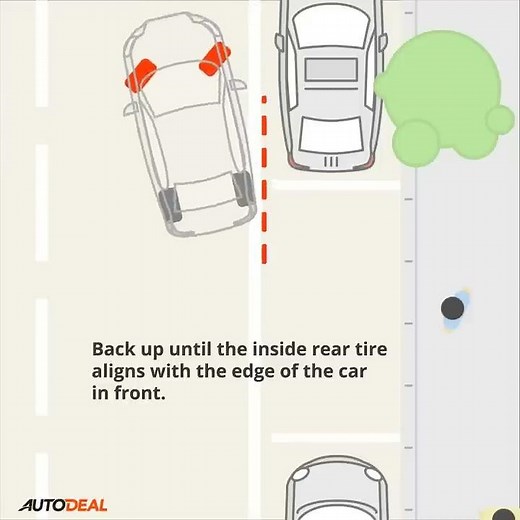 Back up until the inside rear tire aligns with the edge of the car in front.

AUTODEAL