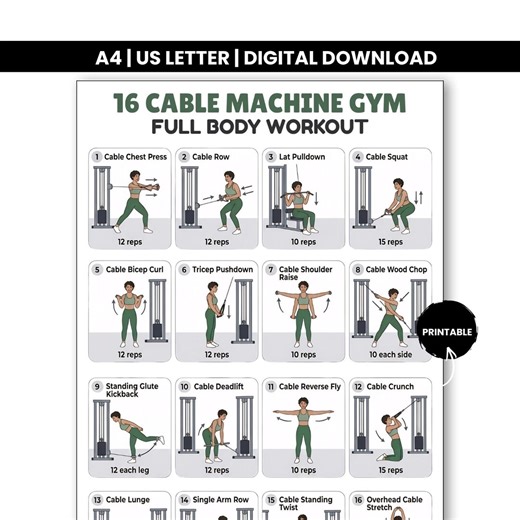 A4 | US LETTER | DIGITAL DOWNLOAD

16 CABLE MACHINE GYM
FULL BODY WORKOUT

1 Cable Chest Press
12 reps

2 Cable Row
12 reps

3 Lat Pulldown
10 reps

4 Cable Squat
15 reps

5 Cable Bicep Curl
12 reps

6 Tricep Pushdown
12 reps

7 Cable Shoulder Raise
10 reps

8 Cable Wood Chop
10 each side

PRINTABLE

9 Standing Glute Kickback
12 each leg

10 Cable Deadlift
12 reps

11 Cable Reverse Fly
10 reps

12 Cable Crunch
15 reps

13 Cable Lunge

14 Single Arm Row

15 Cable Standing Twist

16 Overhead Cable Stretch