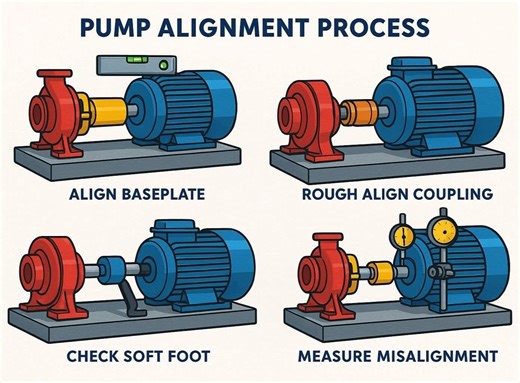 PUMP ALIGNMENT PROCESS

ALIGN BASEPLATE

ROUGH ALIGN COUPLING

CHECK SOFT FOOT

MEASURE MISALIGNMENT