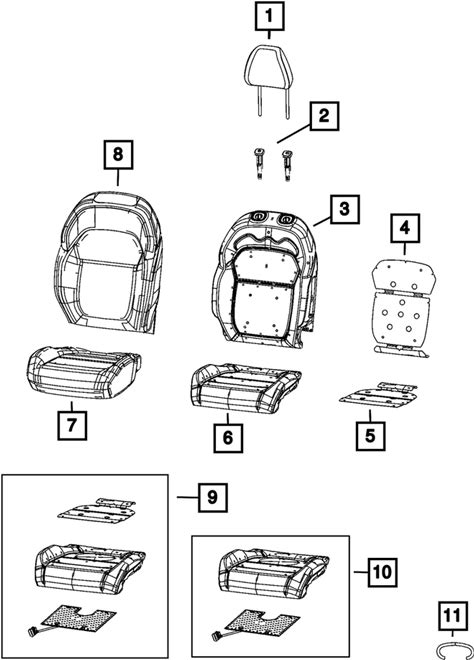 1
2
8
3
4
7
6
5
9
10
11