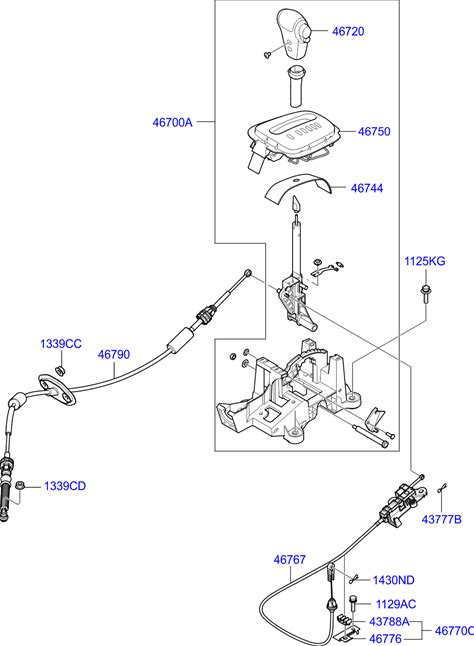 46720
46700A
46750
46744
1125KG
1339CC
46790
1339CD
43777B
46767
1430ND
1129AC
43788A
46776
46770C