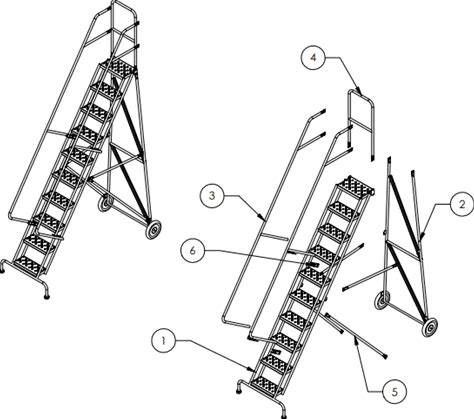 4
3
2
6
1
5