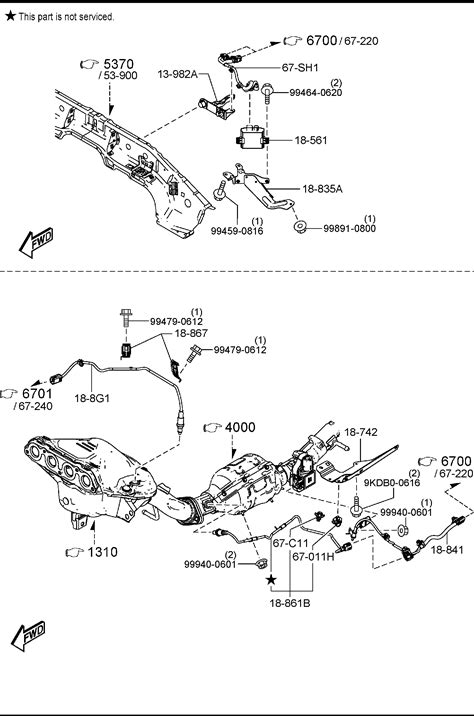 ★ This part is not serviced.

6700 / 67-220

5370 / 53-900

13-982A

67-SH1

(2) 99464-0620

18-561

18-835A

(1) 99459-0816

(1) 99891-0800

FWD

(1) 99479-0612

18-867

(1) 99479-0612

6701 / 67-240

18-8G1

4000

18-742

6700 / 67-220

(2) 9KDB0-0616

(1) 99940-0601

1310

(2) 99940-0601

67-C11

67-011H

18-841

★

18-861B

FWD