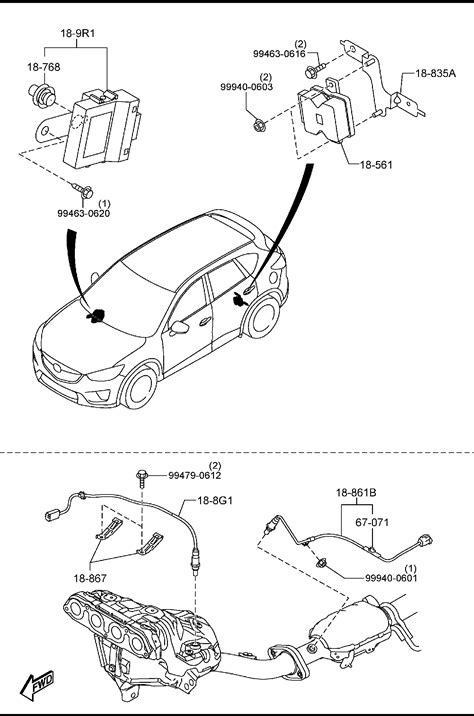 18-9R1
18-768
(1)
99463-0620
(2)
99463-0616
(2)
99940-0603
18-835A
18-561
(2)
99479-0612
18-8G1
18-867
18-861B
67-071
(1)
99940-0601
FWD