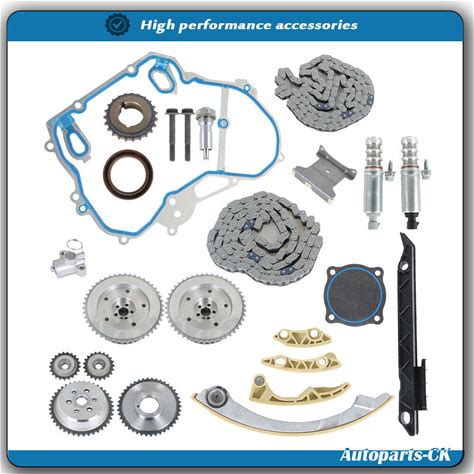 High performance accessories

Autoparts-CK