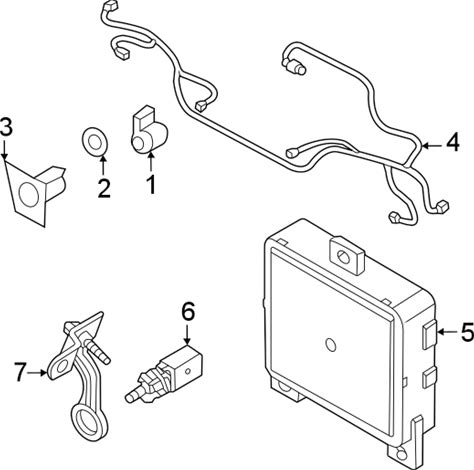 3
2
1
4
6
5
7