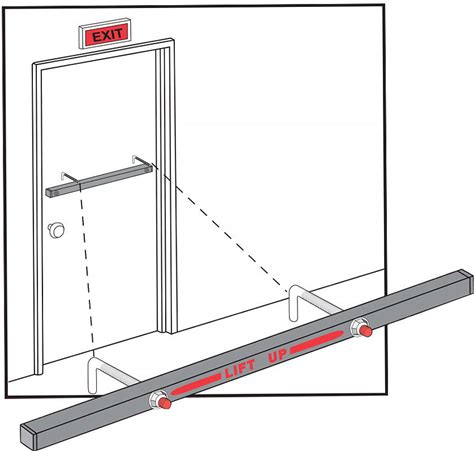 EXIT

LIFT UP