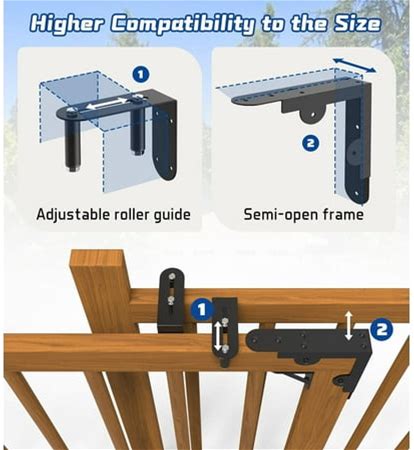 Higher Compatibility to the Size

1

Adjustable roller guide

2

Semi-open frame

1

2