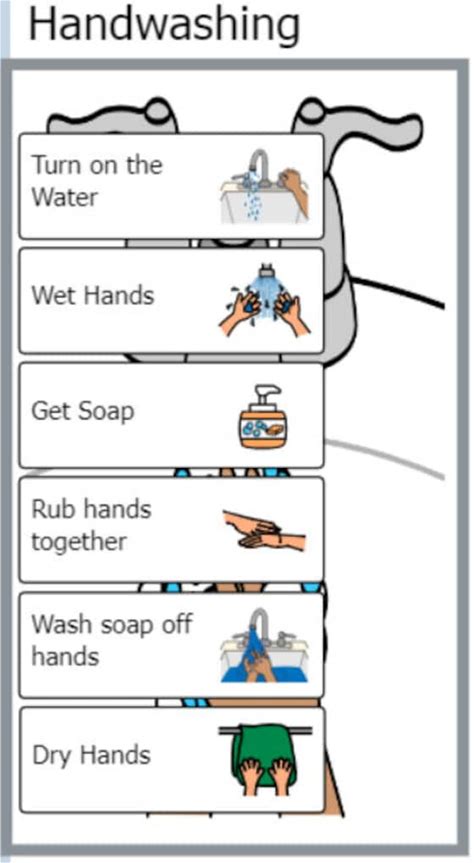 Handwashing

Turn on the Water

Wet Hands

Get Soap

Rub hands together

Wash soap off hands

Dry Hands